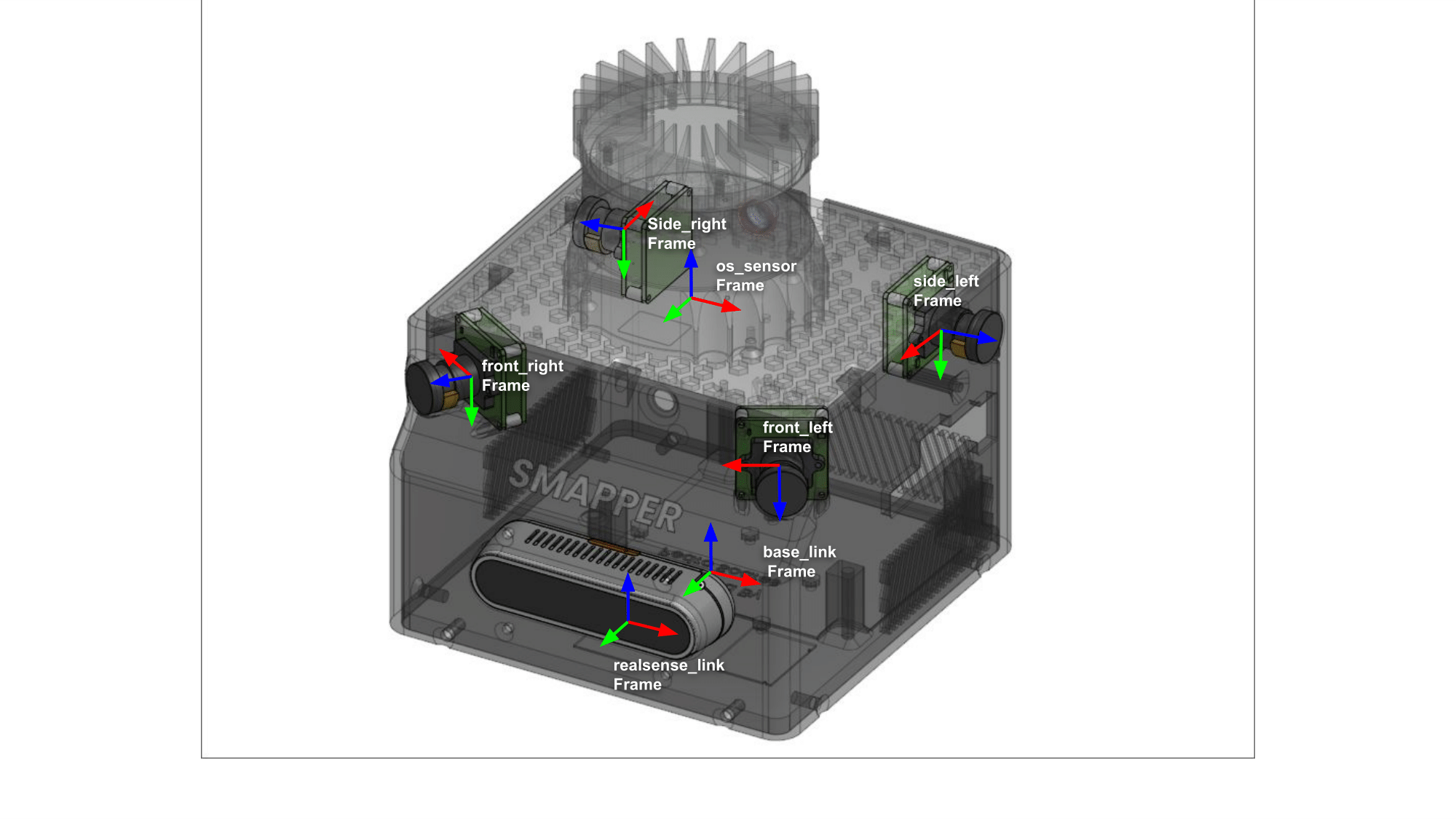 Side_right Frame

os_sensor Frame

side_left Frame

front_right Frame

front_left Frame

SMAPPER

base_link Frame

realsense_link Frame